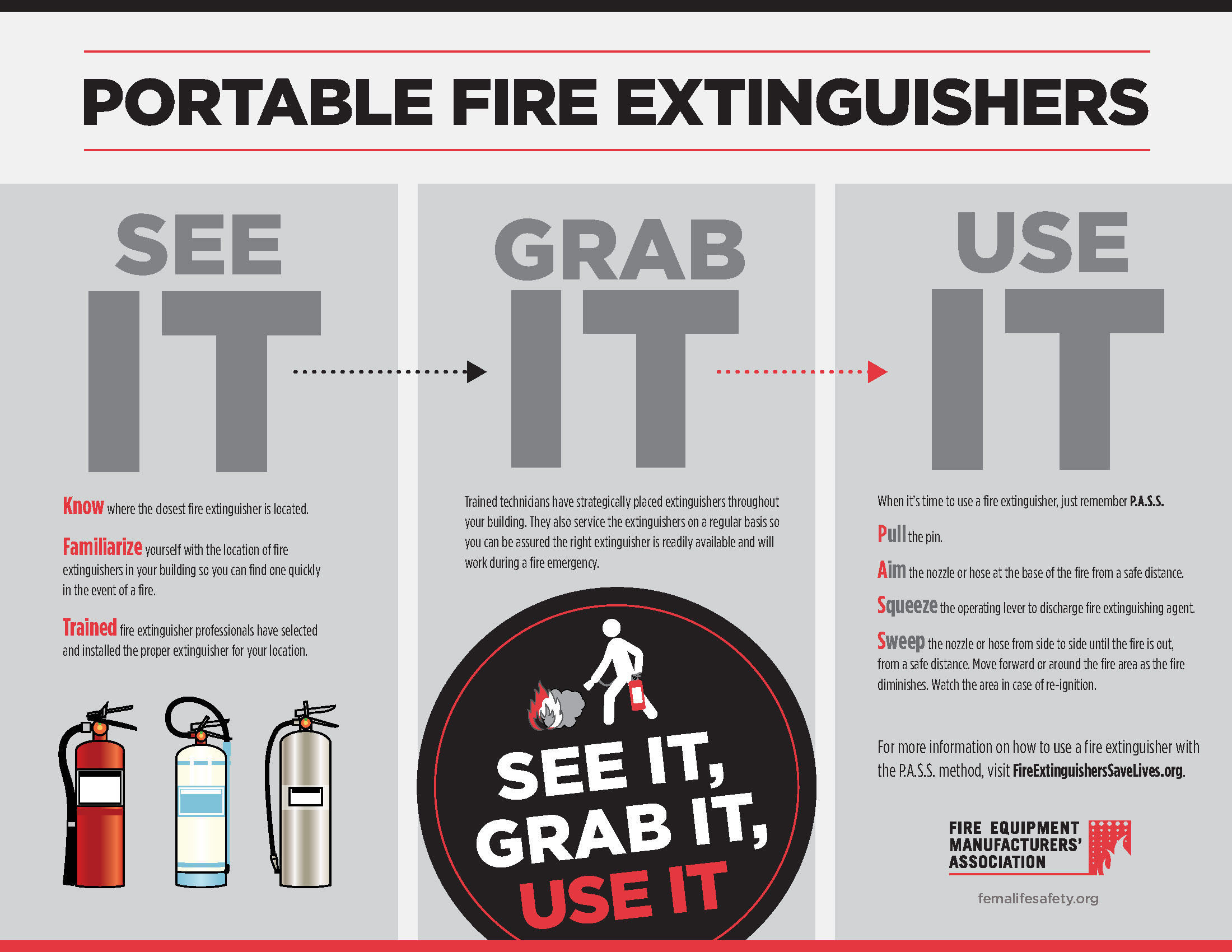 PORTABLE FIRE EXTINGUISHERS

SEE IT

Know where the closest fire extinguisher is located.

Familiarize yourself with the location of fire extinguishers in your building so you can find one quickly in the event of a fire.

Trained fire extinguisher professionals have selected and installed the proper extinguisher for your location.

GRAB IT

Trained technicians have strategically placed extinguishers throughout your building. They also service the extinguishers on a regular basis so you can be assured the right extinguisher is readily available and will work during a fire emergency.

SEE IT, GRAB IT, USE IT

USE IT

When it's time to use a fire extinguisher, just remember P.A.S.S.

Pull the pin.

Aim the nozzle or hose at the base of the fire from a safe distance.

Squeeze the operating lever to discharge fire extinguishing agent.

Sweep the nozzle or hose from side to side until the fire is out, from a safe distance. Move forward or around the fire area as the fire diminishes. Watch the area in case of re-ignition.

For more information on how to use a fire extinguisher with the P.A.S.S. method, visit FireExtinguishersSaveLives.org.

FIRE EQUIPMENT MANUFACTURERS' ASSOCIATION

femalifesafety.org